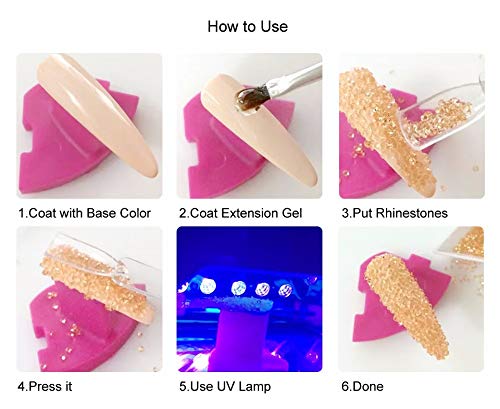 How to Use

1.Coat with Base Color

2.Coat Extension Gel

3.Put Rhinestones

4.Press it

5.Use UV Lamp

6.Done