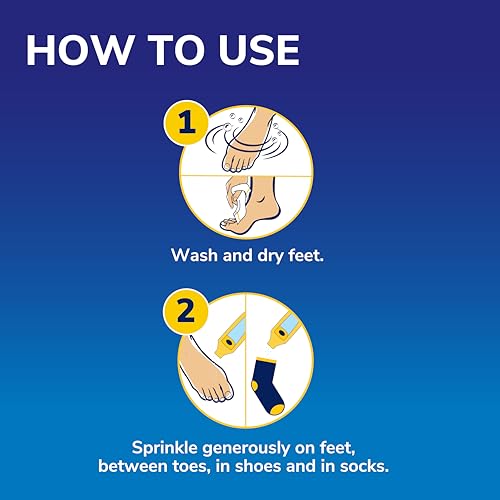 HOW TO USE

1

Wash and dry feet.

2

Sprinkle generously on feet, between toes, in shoes and in socks.