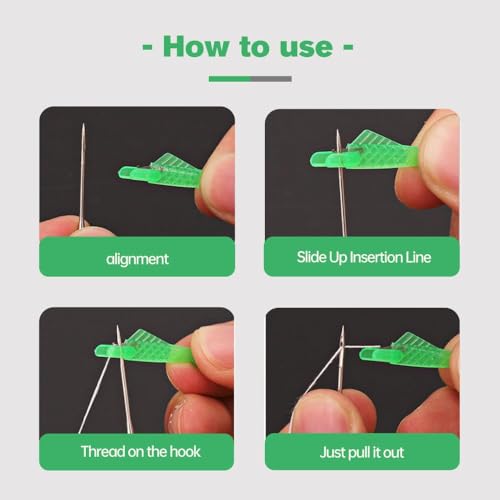 - How to use -

alignment

Slide Up Insertion Line

Thread on the hook

Just pull it out