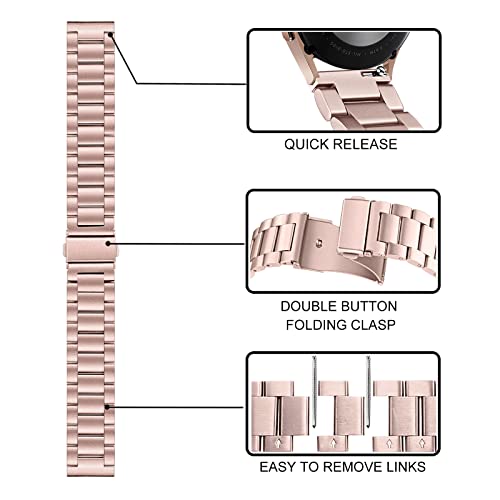 QUICK RELEASE

DOUBLE BUTTON FOLDING CLASP

EASY TO REMOVE LINKS