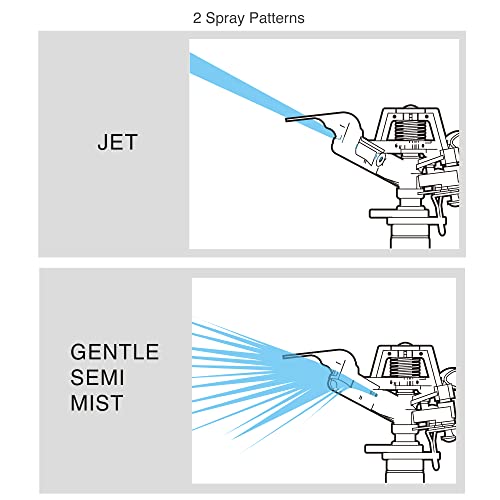 2 Spray Patterns

JET

GENTLE
SEMI
MIST