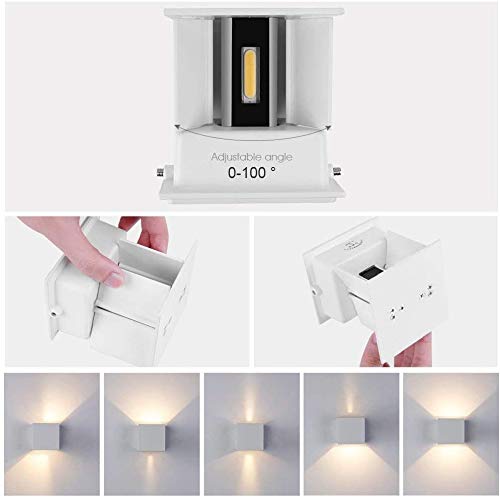 Adjustable angle
0-100 °