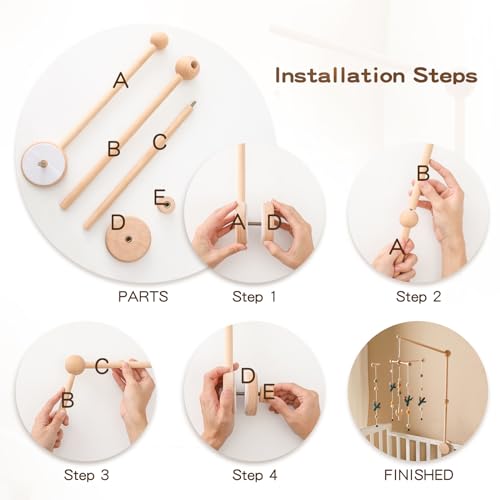 Installation Steps

A
B
C
E
D

PARTS

A D

Step 1

B
A

Step 2

C
B

Step 3

D
E

Step 4

FINISHED