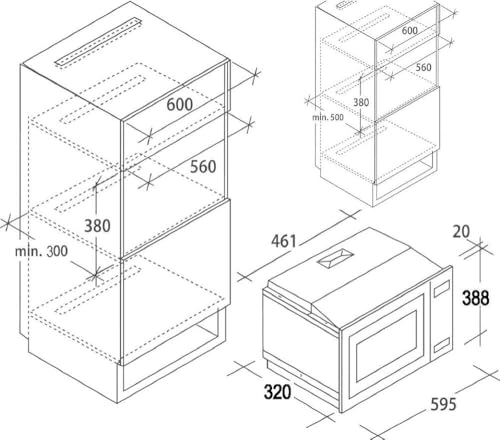 600
560
380
min. 300
600
560
380
min. 500
461
20
388
320
595