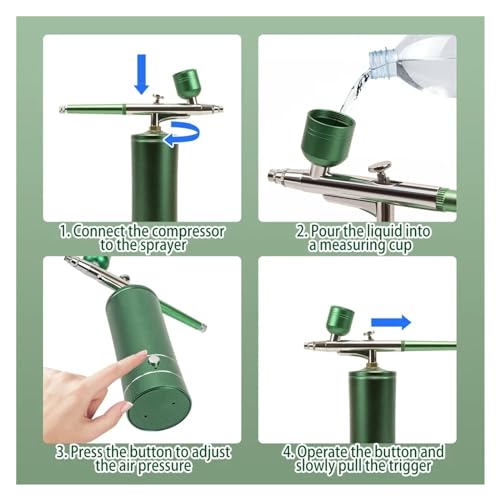 1. Connect the compressor to the sprayer

2. Pour the liquid into a measuring cup

3. Press the button to adjust the air pressure

4. Operate the button and slowly pull the trigger