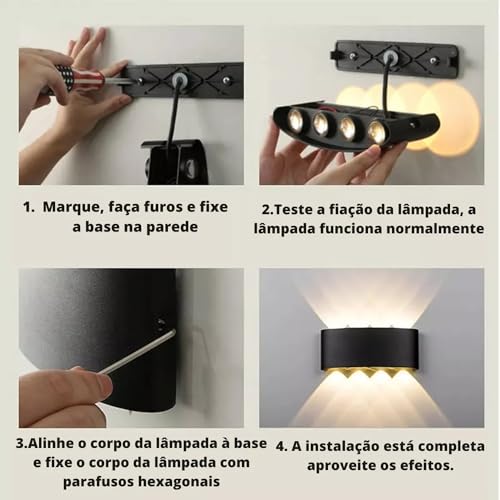 1. Marque, faça furos e fixe a base na parede

2.Teste a fiação da lâmpada, a lâmpada funciona normalmente

3.Alinhe o corpo da lâmpada à base e fixe o corpo da lâmpada com parafusos hexagonais

4. A instalação está completa aproveite os efeitos.