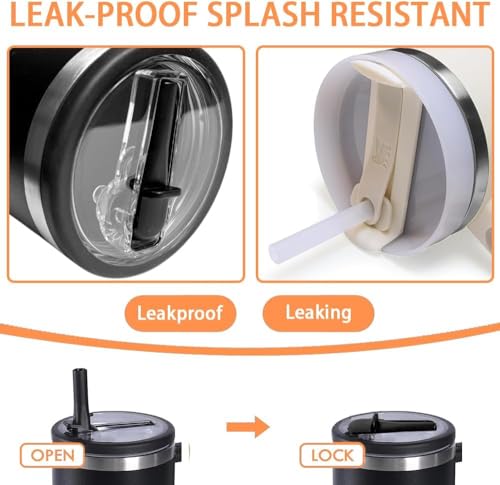 LEAK-PROOF SPLASH RESISTANT

Leakproof

Leaking

OPEN

LOCK