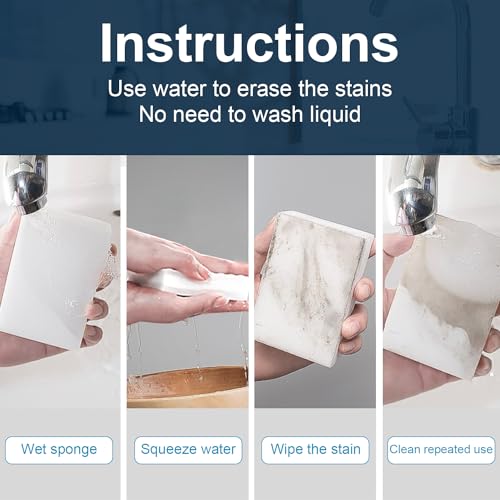 Instructions

Use water to erase the stains
No need to wash liquid

Wet sponge

Squeeze water

Wipe the stain

Clean repeated use