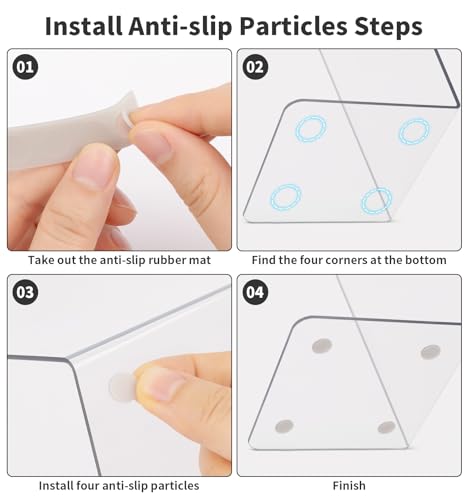 Install Anti-slip Particles Steps

01

Take out the anti-slip rubber mat

02

Find the four corners at the bottom

03

Install four anti-slip particles

04

Finish