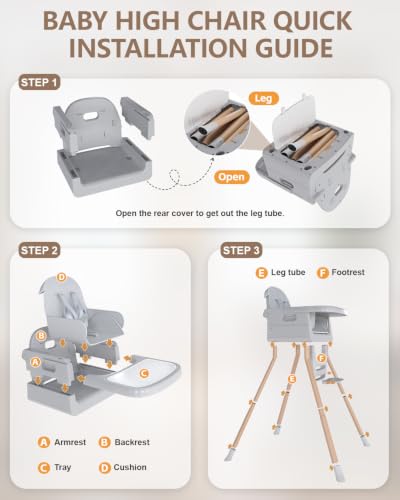 BABY HIGH CHAIR QUICK INSTALLATION GUIDE

STEP 1

Leg

Open

Open the rear cover to get out the leg tube.

STEP 2

D

B

A

C

A Armrest B Backrest

C Tray D Cushion

STEP 3

E Leg tube F Footrest

F

E