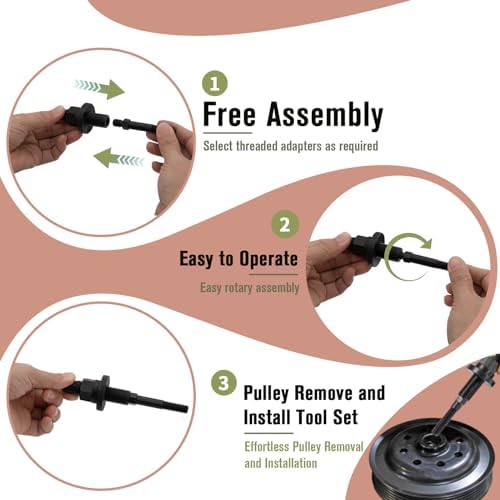 1
Free Assembly
Select threaded adapters as required

2
Easy to Operate
Easy rotary assembly

3
Pulley Remove and Install Tool Set
Effortless Pulley Removal and Installation