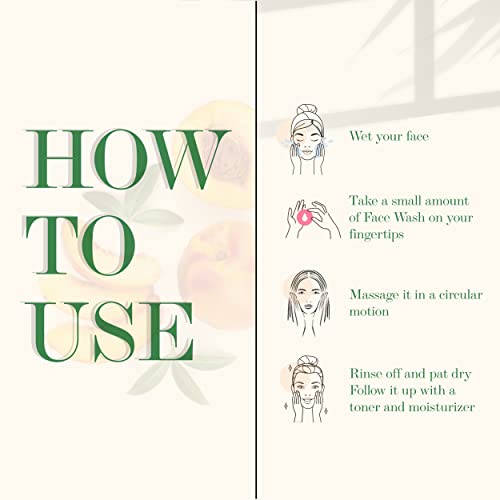 HOW TO USE

Wet your face

Take a small amount of Face Wash on your fingertips

Massage it in a circular motion

Rinse off and pat dry
Follow it up with a toner and moisturizer