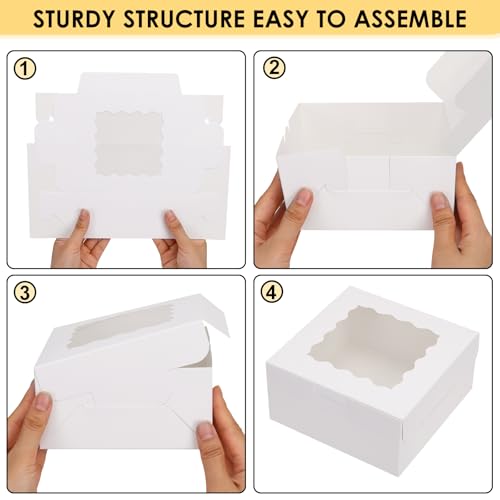 STURDY STRUCTURE EASY TO ASSEMBLE

1

2

3

4