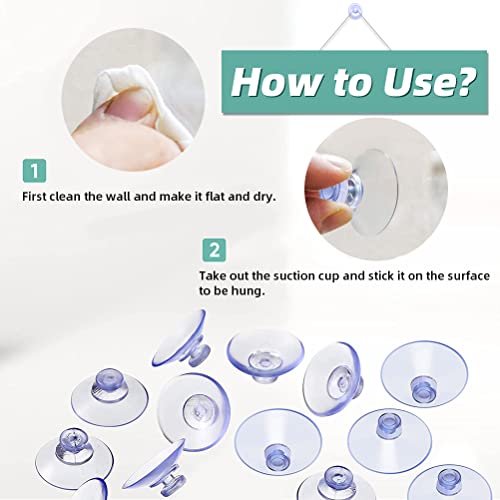 How to Use?

1

First clean the wall and make it flat and dry.

2

Take out the suction cup and stick it on the surface to be hung.