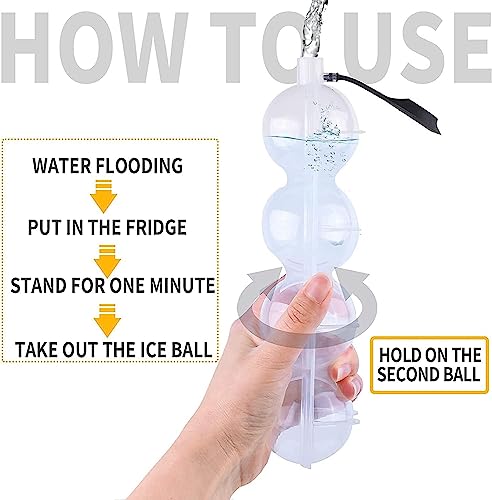 HOW TO USE

WATER FLOODING

PUT IN THE FRIDGE

STAND FOR ONE MINUTE

TAKE OUT THE ICE BALL

HOLD ON THE SECOND BALL