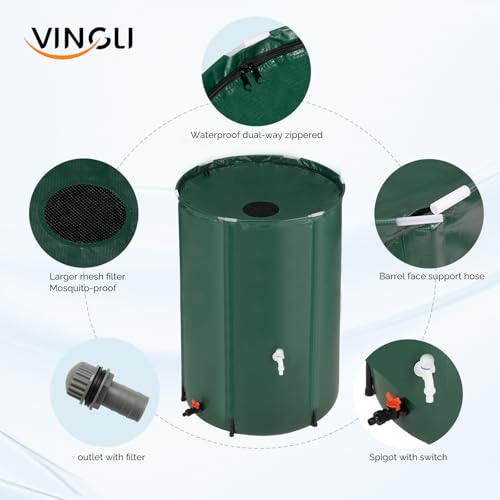 VINGLI

Waterproof dual-way zippered

Larger mesh filter
Mosquito-proof

Barrel face support hose

outlet with filter

Spigot with switch