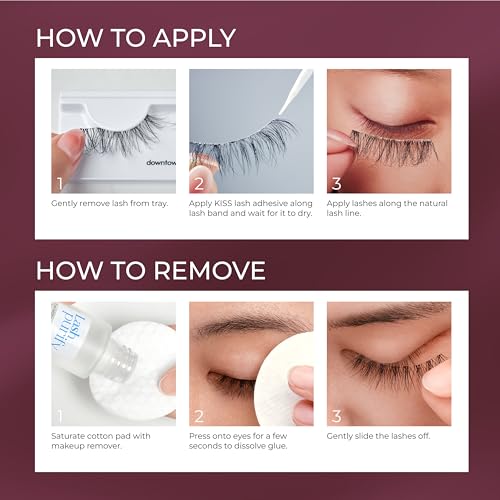 HOW TO APPLY

downtow

1
Gently remove lash from tray.

2
Apply KISS lash adhesive along lash band and wait for it to dry.

3
Apply lashes along the natural lash line.

HOW TO REMOVE

Lash purify

1
Saturate cotton pad with makeup remover.

2
Press onto eyes for a few seconds to dissolve glue.

3
Gently slide the lashes off.