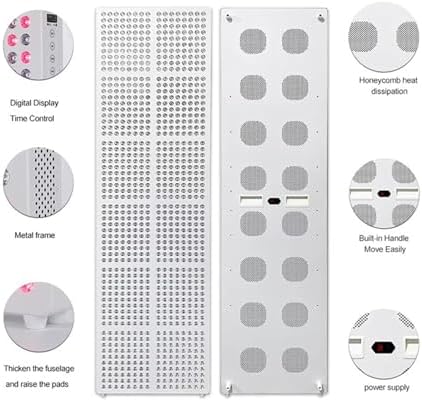 Digital Display
Time Control

Metal frame

Thicken the fuselage
and raise the pads

Honeycomb heat
dissipation

Built-in Handle
Move Easily

power supply