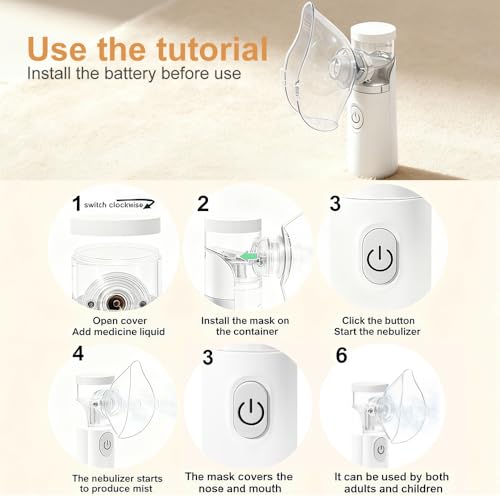 Use the tutorial
Install the battery before use

1 switch clockwise

Open cover
Add medicine liquid

2

Install the mask on the container

3

Click the button
Start the nebulizer

4

The nebulizer starts to produce mist

3

The mask covers the nose and mouth

6

It can be used by both adults and children