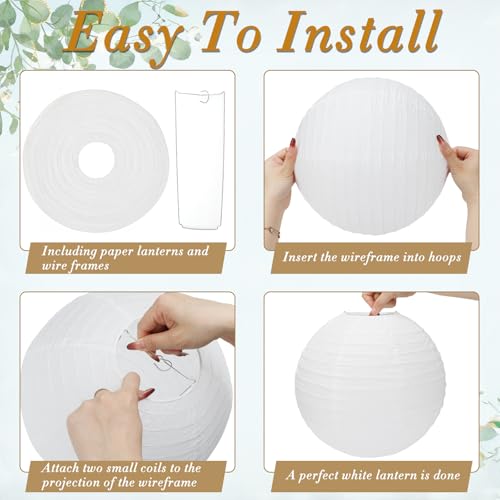 Easy To Install

Including paper lanterns and wire frames

Insert the wireframe into hoops

Attach two small coils to the projection of the wireframe

A perfect white lantern is done