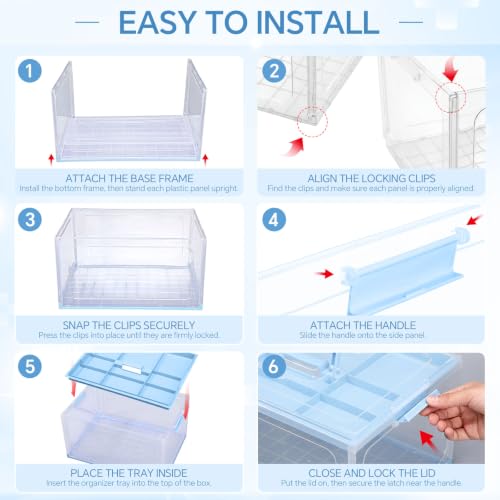 EASY TO INSTALL

1
ATTACH THE BASE FRAME
Install the bottom frame, then stand each plastic panel upright.

2
ALIGN THE LOCKING CLIPS
Find the clips and make sure each panel is properly aligned.

3
SNAP THE CLIPS SECURELY
Press the clips into place until they are firmly locked.

4
ATTACH THE HANDLE
Slide the handle onto the side panel.

5
PLACE THE TRAY INSIDE
Insert the organizer tray into the top of the box.

6
CLOSE AND LOCK THE LID
Put the lid on, then secure the latch near the handle.