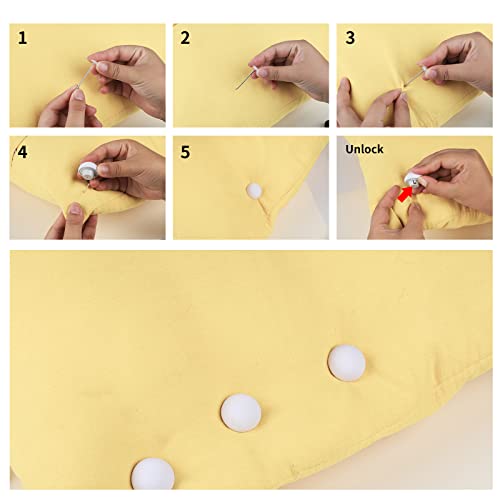 1

2

3

4

5

Unlock