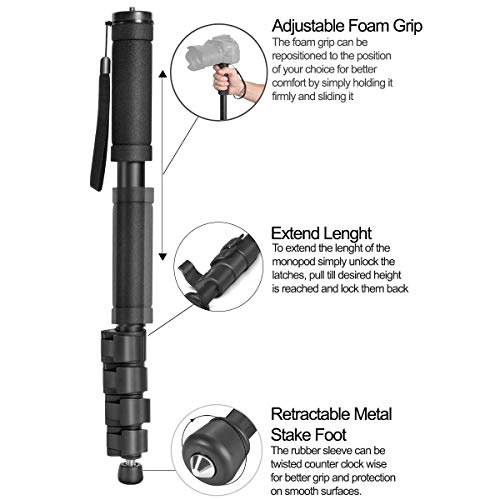 Adjustable Foam Grip
The foam grip can be repositioned to the position of your choice for better comfort by simply holding it firmly and sliding it

Extend Lenght
To extend the lenght of the monopod simply unlock the latches, pull till desired height is reached and lock them back

Retractable Metal Stake Foot
The rubber sleeve can be twisted counter clock wise for better grip and protection on smooth surfaces.