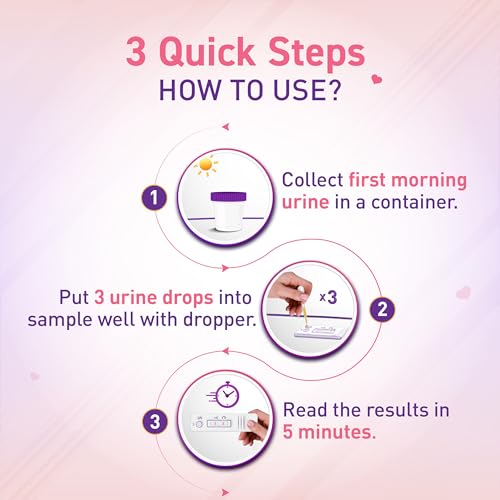 3 Quick Steps
HOW TO USE?

1

Collect first morning urine in a container.

Put 3 urine drops into sample well with dropper.

x3

2

3

Read the results in 5 minutes.