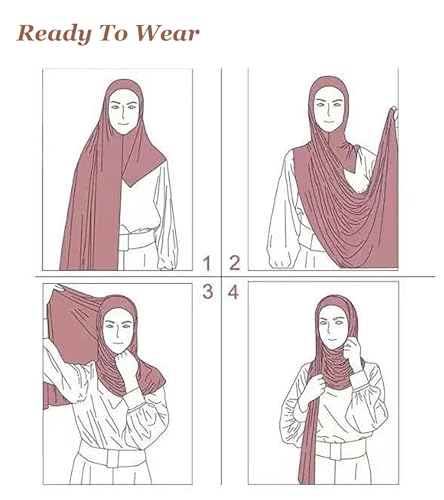 Ready To Wear

1 2

3 4