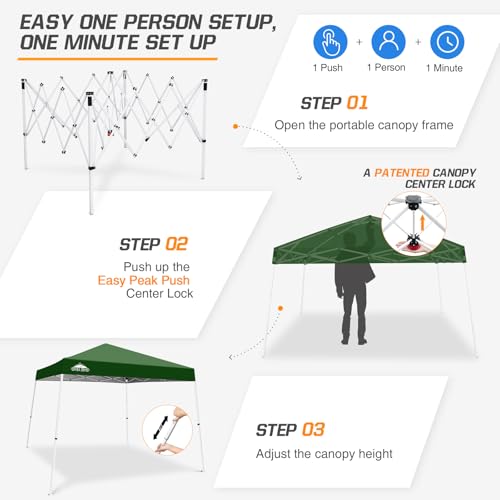 EASY ONE PERSON SETUP, ONE MINUTE SET UP

1 Push + 1 Person + 1 Minute

STEP 01

Open the portable canopy frame

A PATENTED CANOPY CENTER LOCK

STEP 02

Push up the Easy Peak Push Center Lock

STEP 03

Adjust the canopy height