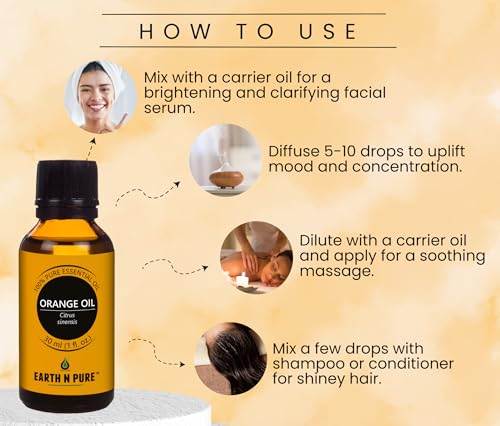 HOW TO USE

Mix with a carrier oil for a brightening and clarifying facial serum.

Diffuse 5-10 drops to uplift mood and concentration.

Dilute with a carrier oil and apply for a soothing massage.

Mix a few drops with shampoo or conditioner for shiney hair.

100% PURE ESSENTIAL OIL
ORANGE OIL
Citrus sinensis
30 ml (1 fl. oz.)
EARTH N PURE™