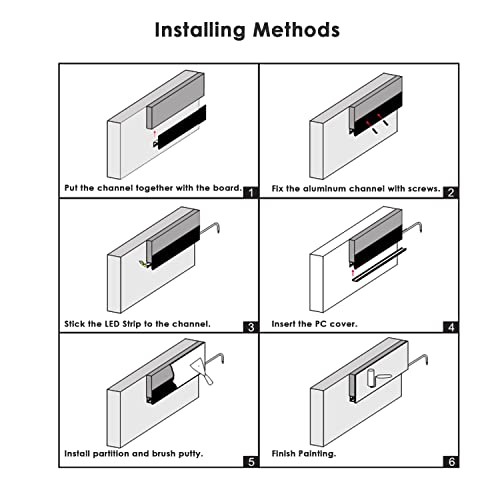 Installing Methods

Put the channel together with the board. 1

Fix the aluminum channel with screws. 2

Stick the LED Strip to the channel. 3

Insert the PC cover. 4

Install partition and brush putty. 5

Finish Painting. 6