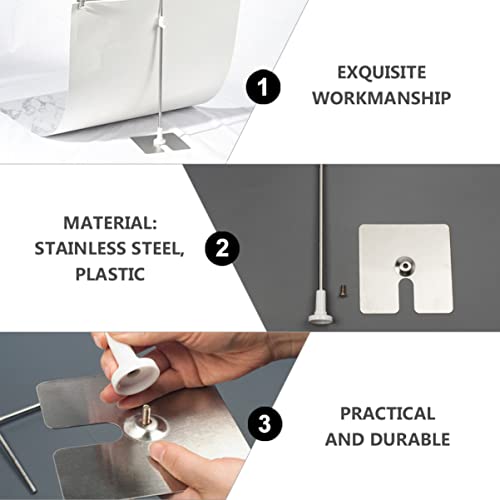 1

EXQUISITE WORKMANSHIP

MATERIAL: STAINLESS STEEL, PLASTIC

2

3

PRACTICAL AND DURABLE