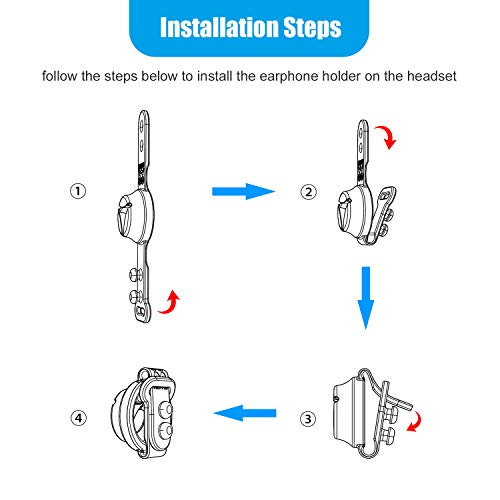 Installation Steps

follow the steps below to install the earphone holder on the headset

①

②

③

④