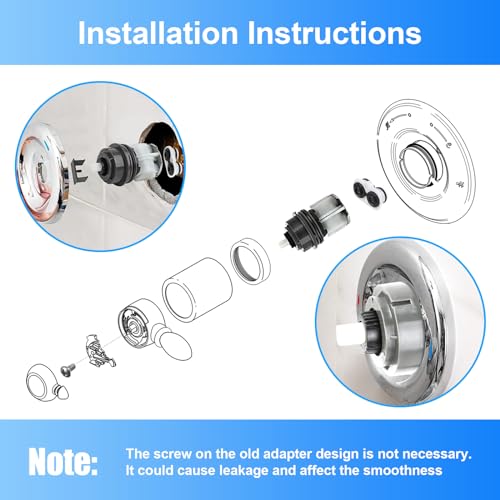 Installation Instructions

Note: The screw on the old adapter design is not necessary. It could cause leakage and affect the smoothness