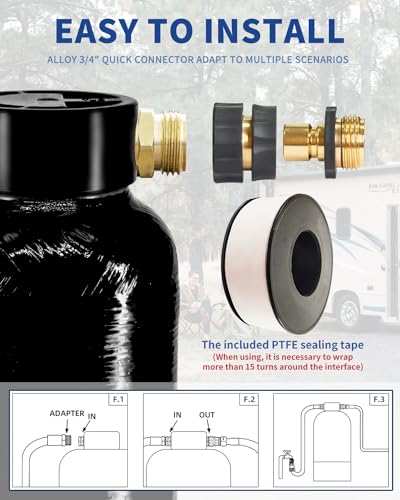 EASY TO INSTALL

ALLOY 3/4" QUICK CONNECTOR ADAPT TO MULTIPLE SCENARIOS

The included PTFE sealing tape
(When using, it is necessary to wrap more than 15 turns around the interface)

F.1
ADAPTER
IN

F.2
IN
OUT

F.3