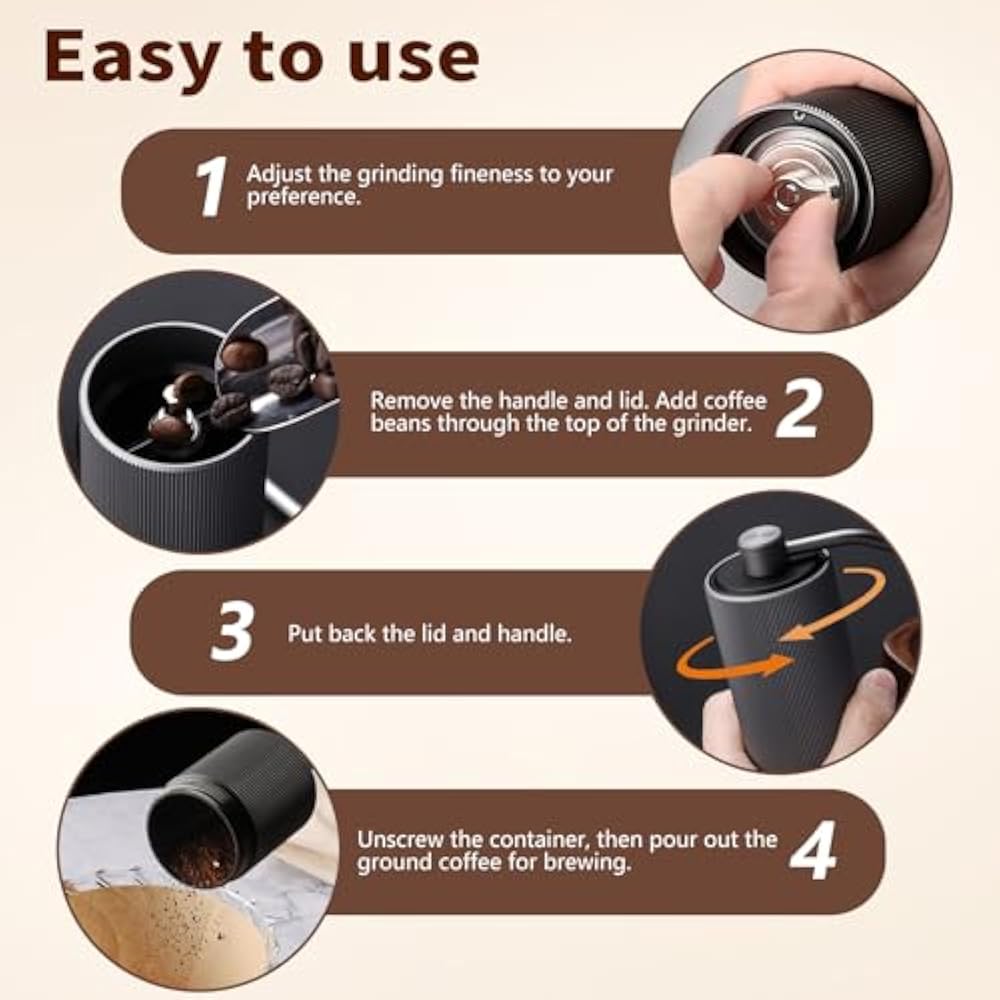 Easy to use

1 Adjust the grinding fineness to your preference.

Remove the handle and lid. Add coffee beans through the top of the grinder. 2

3 Put back the lid and handle.

Unscrew the container, then pour out the ground coffee for brewing. 4