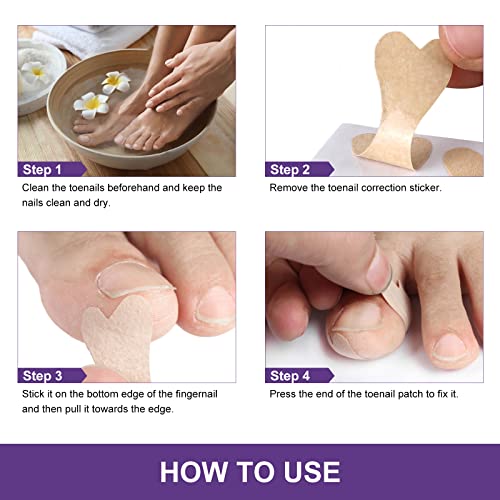 Step 1
Clean the toenails beforehand and keep the nails clean and dry.

Step 2
Remove the toenail correction sticker.

Step 3
Stick it on the bottom edge of the fingernail and then pull it towards the edge.

Step 4
Press the end of the toenail patch to fix it.

HOW TO USE