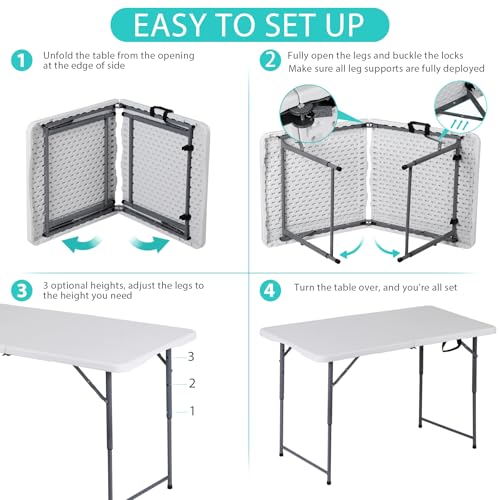 EASY TO SET UP

1 Unfold the table from the opening at the edge of side

2 Fully open the legs and buckle the locks
Make sure all leg supports are fully deployed

3 3 optional heights, adjust the legs to the height you need

3
2
1

4 Turn the table over, and you're all set