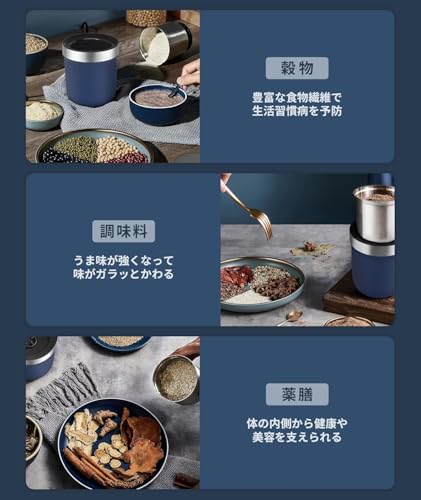 穀物

豊富な食物繊維で
生活習慣病を予防

調味料

うま味が強くなって
味がガラッとかわる

薬膳

体の内側から健康や
美容を支えられる