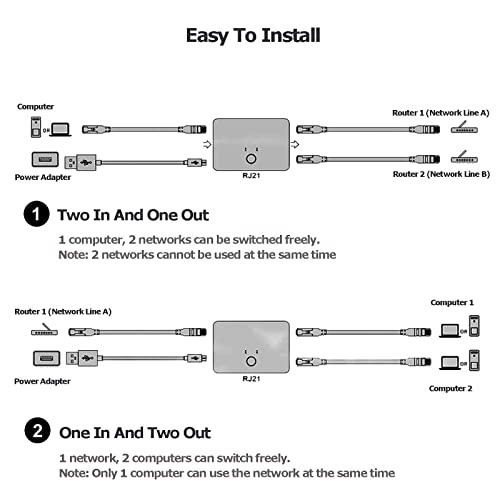 Easy To Install

Computer

OR

Power Adapter

RJ21

Router 1 (Network Line A)

Router 2 (Network Line B)

1 Two In And One Out

1 computer, 2 networks can be switched freely.
Note: 2 networks cannot be used at the same time

Router 1 (Network Line A)

Power Adapter

RJ21

Computer 1

OR

OR

Computer 2

2 One In And Two Out

1 network, 2 computers can switch freely.
Note: Only 1 computer can use the network at the same time