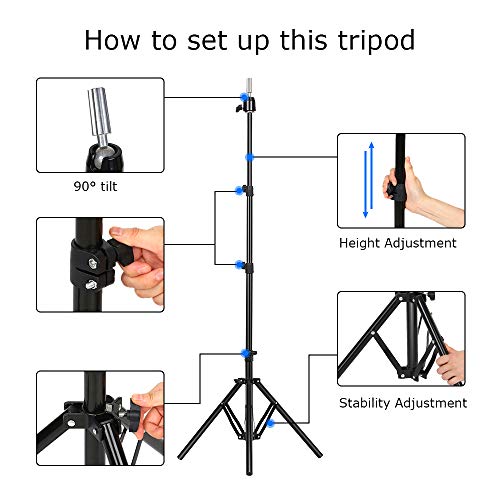 How to set up this tripod

90° tilt

Height Adjustment

Stability Adjustment