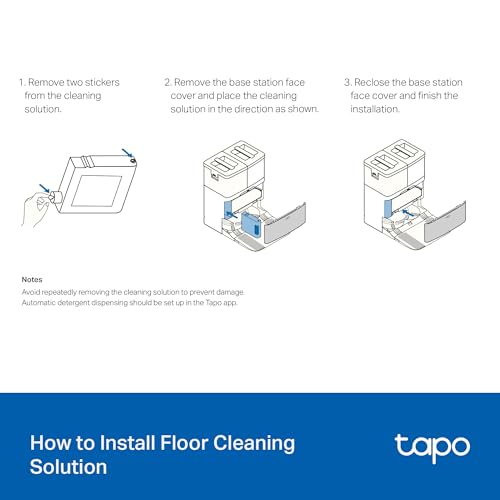 1. Remove two stickers from the cleaning solution.

2. Remove the base station face cover and place the cleaning solution in the direction as shown.

3. Reclose the base station face cover and finish the installation.

Notes
Avoid repeatedly removing the cleaning solution to prevent damage.
Automatic detergent dispensing should be set up in the Tapo app.

How to Install Floor Cleaning Solution

tapo