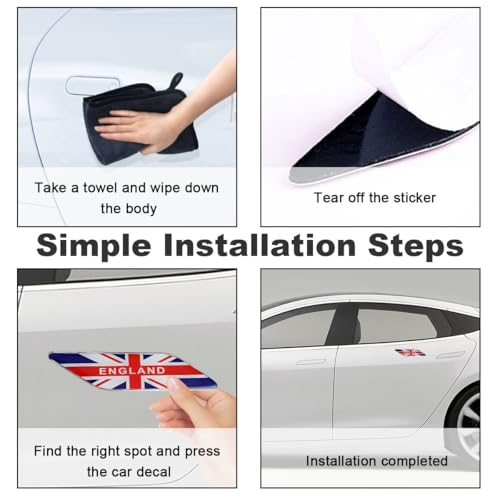 Take a towel and wipe down the body

Tear off the sticker

Simple Installation Steps

ENGLAND

Find the right spot and press the car decal

Installation completed