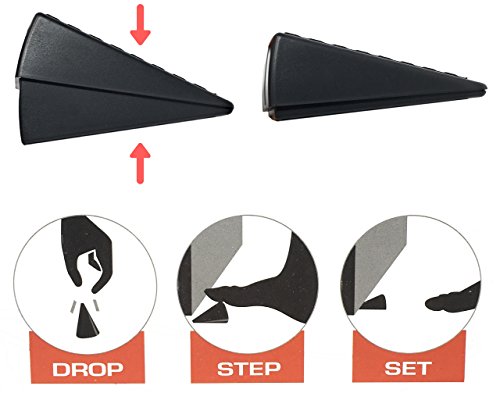 DROP

STEP

SET