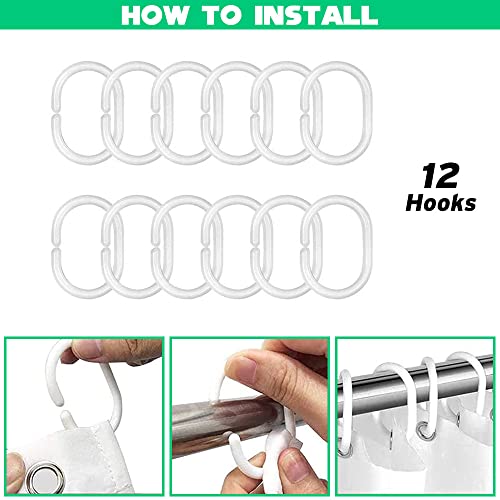 HOW TO INSTALL

12
Hooks