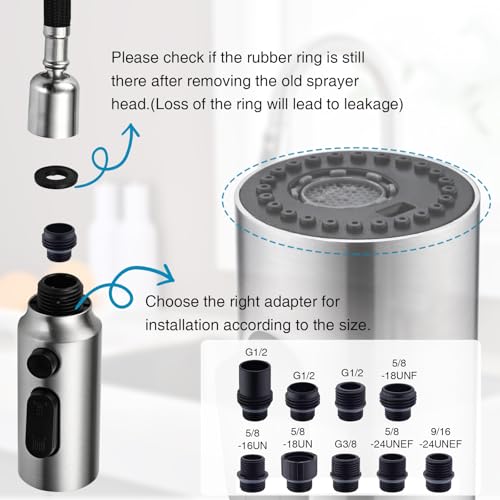 Please check if the rubber ring is still there after removing the old sprayer head.(Loss of the ring will lead to leakage)

Choose the right adapter for installation according to the size.

G1/2

G1/2

G1/2

5/8 -18UNF

5/8 -16UN

5/8 -18UN

G3/8

5/8 -24UNEF

9/16 -24UNEF