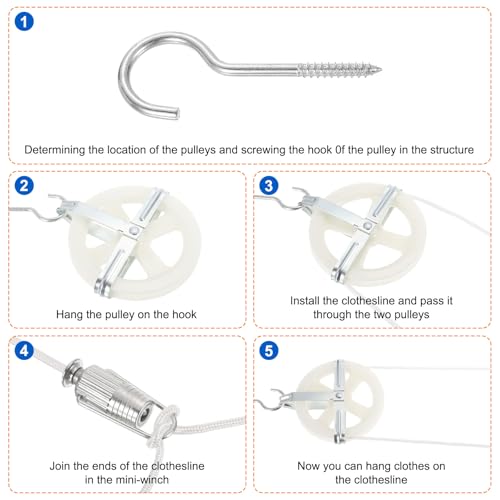 1

Determining the location of the pulleys and screwing the hook 0f the pulley in the structure

2

Hang the pulley on the hook

3

Install the clothesline and pass it through the two pulleys

4

Join the ends of the clothesline in the mini-winch

5

Now you can hang clothes on the clothesline