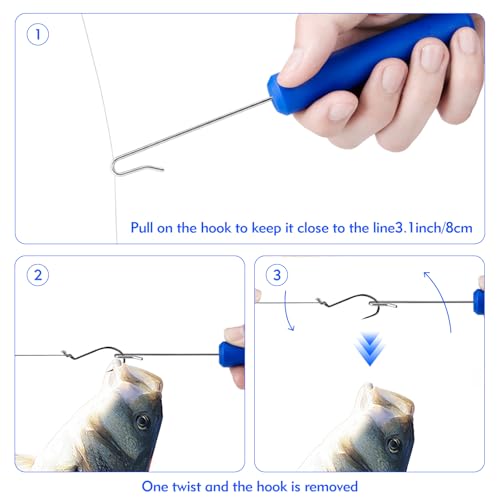 1

Pull on the hook to keep it close to the line3.1inch/8cm

2

3

One twist and the hook is removed