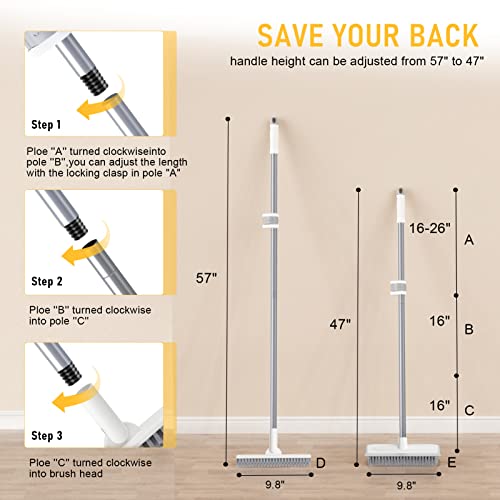 SAVE YOUR BACK
handle height can be adjusted from 57" to 47"

Step 1

Ploe "A" turned clockwiseinto pole "B",you can adjust the length with the locking clasp in pole "A"

Step 2

Ploe "B" turned clockwise into pole "C"

Step 3

Ploe "C" turned clockwise into brush head

57"

D

9.8"

47"

16-26"

A

16"

B

16"

C

E

9.8"